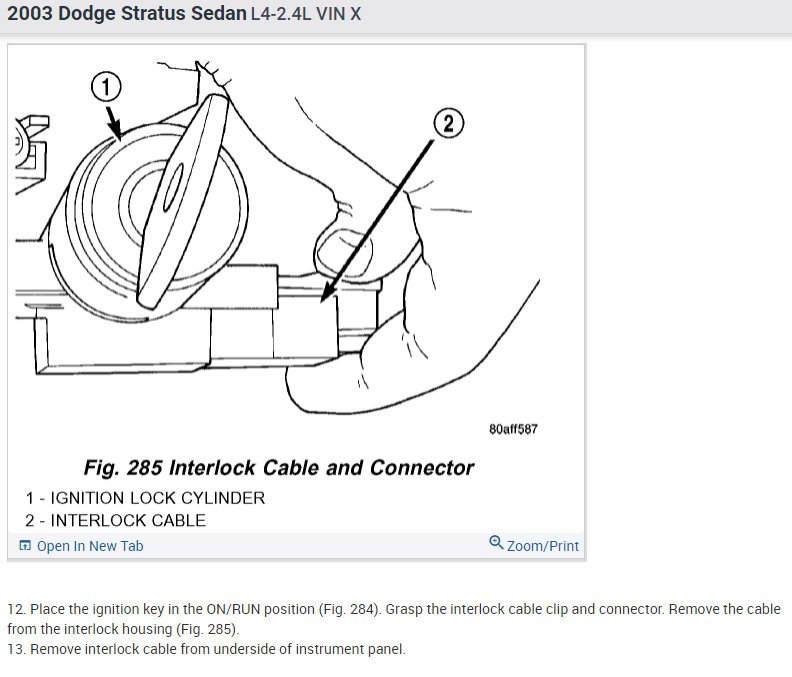 2003 Dodge Stratus Sedan L4-2.4L VIN X

1

2

80aff587

Fig. 285 Interlock Cable and Connector

1 - IGNITION LOCK CYLINDER
2 - INTERLOCK CABLE

Open In New Tab

Zoom/Print

12. Place the ignition key in the ON/RUN position (Fig. 284). Grasp the interlock cable clip and connector. Remove the cable from the interlock housing (Fig. 285).
13. Remove interlock cable from underside of instrument panel.