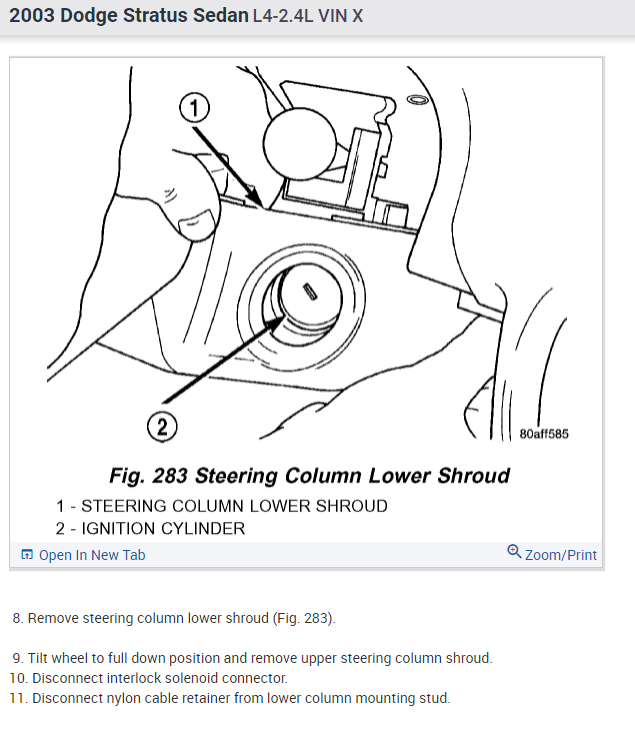 2003 Dodge Stratus Sedan L4-2.4L VIN X

1

2

80aff585

Fig. 283 Steering Column Lower Shroud

1 - STEERING COLUMN LOWER SHROUD
2 - IGNITION CYLINDER

Open In New Tab

Zoom/Print

8. Remove steering column lower shroud (Fig. 283).

9. Tilt wheel to full down position and remove upper steering column shroud.
10. Disconnect interlock solenoid connector.
11. Disconnect nylon cable retainer from lower column mounting stud.