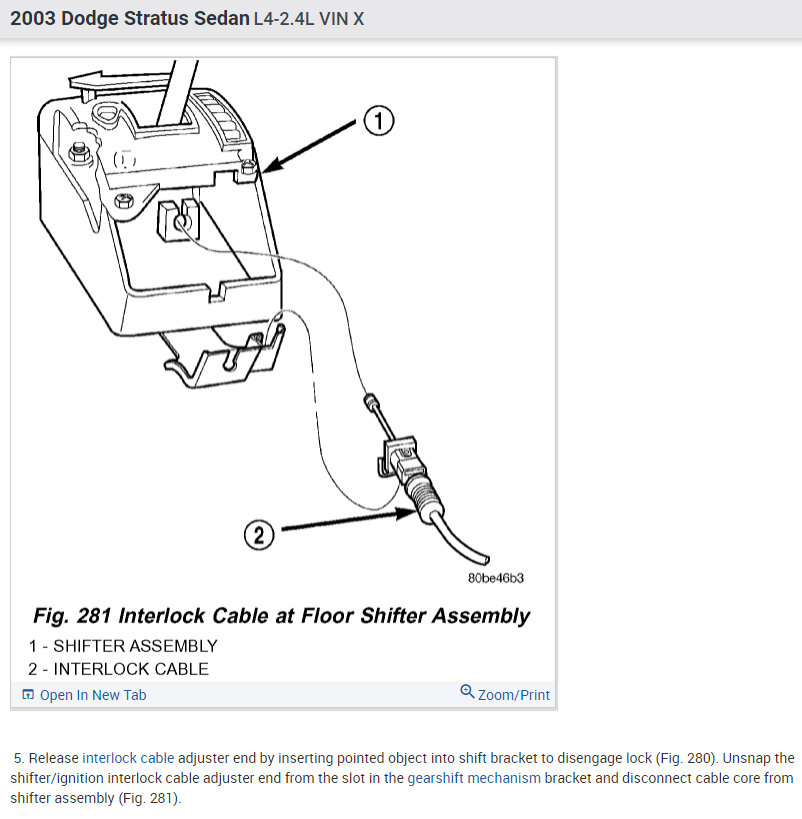 2003 Dodge Stratus Sedan L4-2.4L VIN X

1

2

80be46b3

Fig. 281 Interlock Cable at Floor Shifter Assembly

1 - SHIFTER ASSEMBLY
2 - INTERLOCK CABLE

Open In New Tab

Zoom/Print

5. Release interlock cable adjuster end by inserting pointed object into shift bracket to disengage lock (Fig. 280). Unsnap the shifter/ignition interlock cable adjuster end from the slot in the gearshift mechanism bracket and disconnect cable core from shifter assembly (Fig. 281).