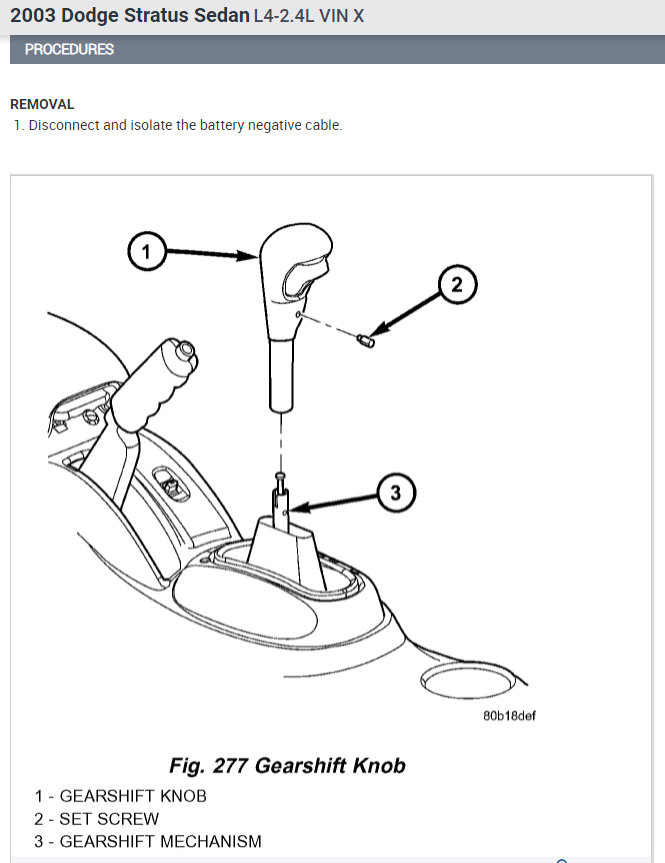 2003 Dodge Stratus Sedan L4-2.4L VIN X

PROCEDURES

REMOVAL
1. Disconnect and isolate the battery negative cable.

1
2
3

80b18def

Fig. 277 Gearshift Knob
1 - GEARSHIFT KNOB
2 - SET SCREW
3 - GEARSHIFT MECHANISM