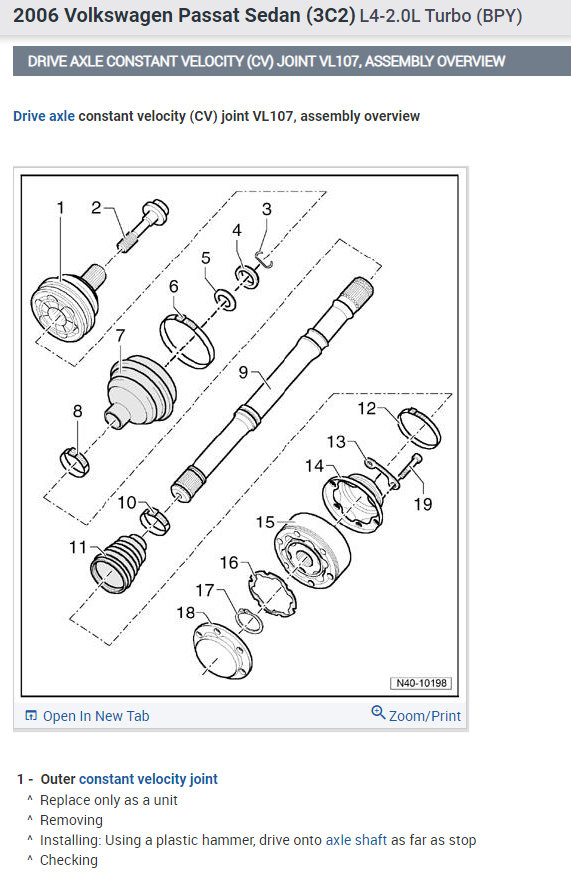 2006 Volkswagen Passat Sedan (3C2) L4-2.0L Turbo (BPY)

DRIVE AXLE CONSTANT VELOCITY (CV) JOINT VL107, ASSEMBLY OVERVIEW

Drive axle constant velocity (CV) joint VL107, assembly overview

1 2 3 4 5 6 7 8 9 10 11 12 13 14 15 16 17 18 19

N40-10198

Open In New Tab

Zoom/Print

1 - Outer constant velocity joint
^ Replace only as a unit
^ Removing
^ Installing: Using a plastic hammer, drive onto axle shaft as far as stop
^ Checking