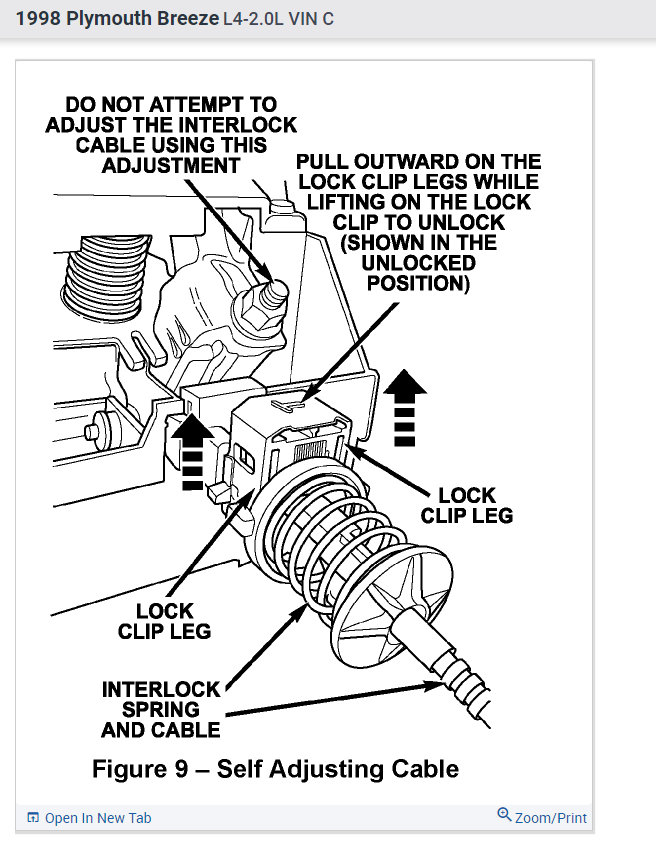 1998 Plymouth Breeze L4-2.0L VIN C

DO NOT ATTEMPT TO ADJUST THE INTERLOCK CABLE USING THIS ADJUSTMENT

PULL OUTWARD ON THE LOCK CLIP LEGS WHILE LIFTING ON THE LOCK CLIP TO UNLOCK (SHOWN IN THE UNLOCKED POSITION)

LOCK CLIP LEG

LOCK CLIP LEG

INTERLOCK SPRING AND CABLE

Figure 9 – Self Adjusting Cable

Open In New Tab

Zoom/Print