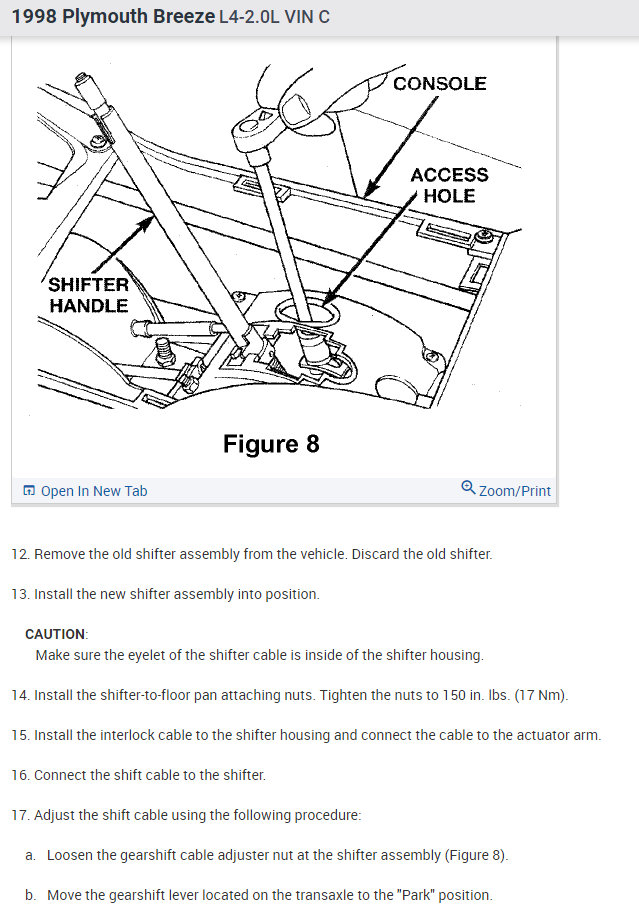 1998 Plymouth Breeze L4-2.0L VIN C

CONSOLE

ACCESS HOLE

SHIFTER HANDLE

Figure 8

Open In New Tab

Zoom/Print

12. Remove the old shifter assembly from the vehicle. Discard the old shifter.

13. Install the new shifter assembly into position.

CAUTION:
Make sure the eyelet of the shifter cable is inside of the shifter housing.

14. Install the shifter-to-floor pan attaching nuts. Tighten the nuts to 150 in. lbs. (17 Nm).

15. Install the interlock cable to the shifter housing and connect the cable to the actuator arm.

16. Connect the shift cable to the shifter.

17. Adjust the shift cable using the following procedure:

a. Loosen the gearshift cable adjuster nut at the shifter assembly (Figure 8).

b. Move the gearshift lever located on the transaxle to the "Park" position.