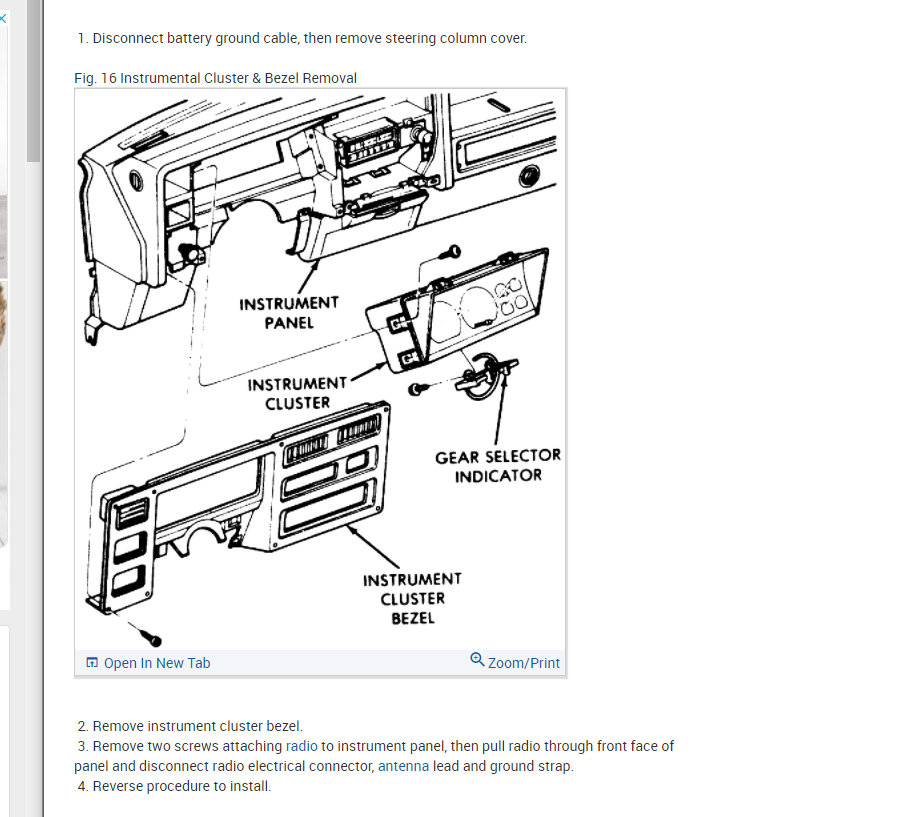 1. Disconnect battery ground cable, then remove steering column cover.

Fig. 16 Instrumental Cluster & Bezel Removal

INSTRUMENT PANEL

INSTRUMENT CLUSTER

GEAR SELECTOR INDICATOR

INSTRUMENT CLUSTER BEZEL

Open In New Tab

Zoom/Print

2. Remove instrument cluster bezel.
3. Remove two screws attaching radio to instrument panel, then pull radio through front face of panel and disconnect radio electrical connector, antenna lead and ground strap.
4. Reverse procedure to install.