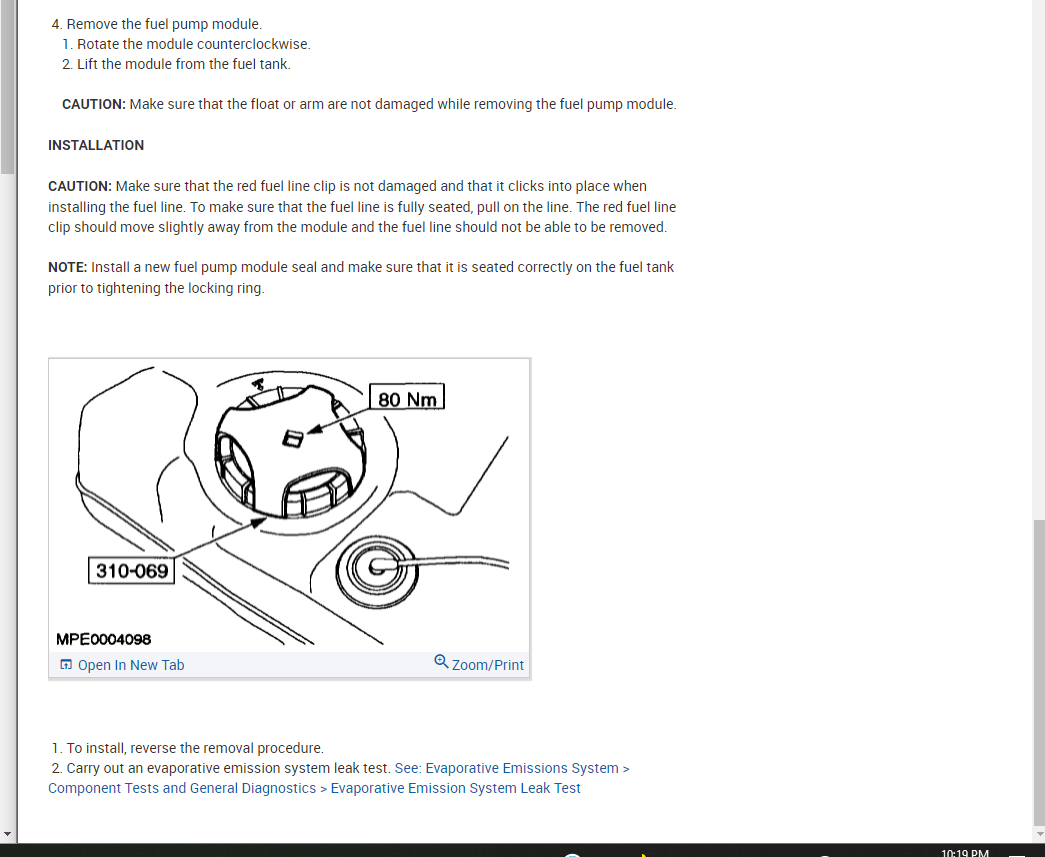 4. Remove the fuel pump module.
1. Rotate the module counterclockwise.
2. Lift the module from the fuel tank.

CAUTION: Make sure that the float or arm are not damaged while removing the fuel pump module.

INSTALLATION

CAUTION: Make sure that the red fuel line clip is not damaged and that it clicks into place when installing the fuel line. To make sure that the fuel line is fully seated, pull on the line. The red fuel line clip should move slightly away from the module and the fuel line should not be able to be removed.

NOTE: Install a new fuel pump module seal and make sure that it is seated correctly on the fuel tank prior to tightening the locking ring.

80 Nm

310-069

MPE0004098

Open In New Tab

Zoom/Print

1. To install, reverse the removal procedure.
2. Carry out an evaporative emission system leak test. See: Evaporative Emissions System > Component Tests and General Diagnostics > Evaporative Emission System Leak Test

10:19 PM