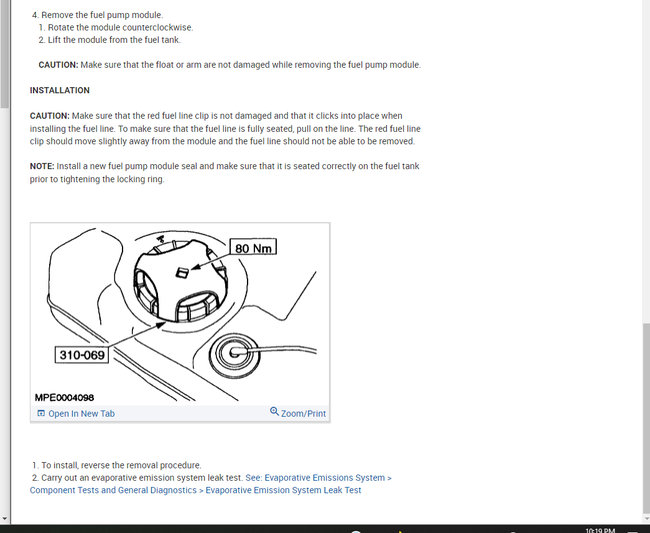 4. Remove the fuel pump module.
1. Rotate the module counterclockwise.
2. Lift the module from the fuel tank.

CAUTION: Make sure that the float or arm are not damaged while removing the fuel pump module.

INSTALLATION

CAUTION: Make sure that the red fuel line clip is not damaged and that it clicks into place when installing the fuel line. To make sure that the fuel line is fully seated, pull on the line. The red fuel line clip should move slightly away from the module and the fuel line should not be able to be removed.

NOTE: Install a new fuel pump module seal and make sure that it is seated correctly on the fuel tank prior to tightening the locking ring.

80 Nm
310-069
MPE0004098
Open In New Tab
Zoom/Print

1. To install, reverse the removal procedure.
2. Carry out an evaporative emission system leak test. See: Evaporative Emissions System > Component Tests and General Diagnostics > Evaporative Emission System Leak Test

10:19 PM