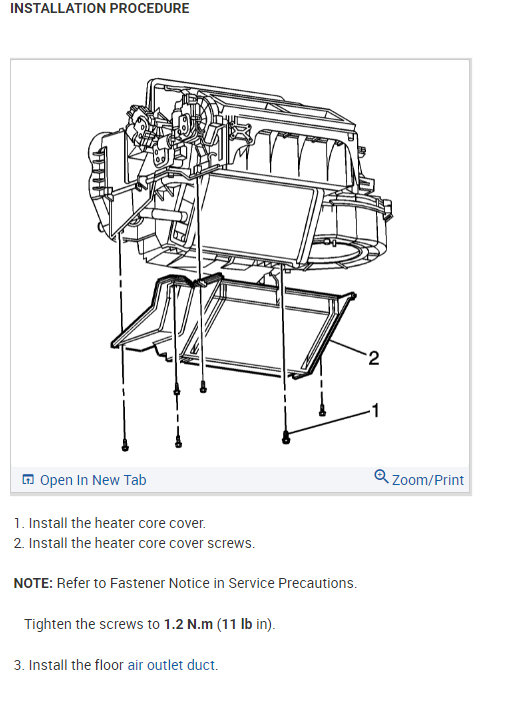 INSTALLATION PROCEDURE

2

1

Open In New Tab

Zoom/Print

1. Install the heater core cover.
2. Install the heater core cover screws.

NOTE: Refer to Fastener Notice in Service Precautions.

Tighten the screws to 1.2 N.m (11 lb in).

3. Install the floor air outlet duct.