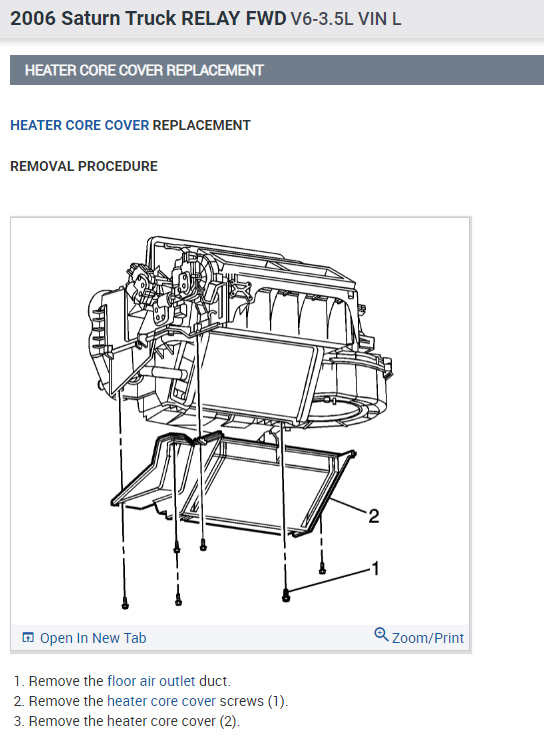 2006 Saturn Truck RELAY FWD V6-3.5L VIN L

HEATER CORE COVER REPLACEMENT

HEATER CORE COVER REPLACEMENT

REMOVAL PROCEDURE

2

1

Open In New Tab

Zoom/Print

1. Remove the floor air outlet duct.
2. Remove the heater core cover screws (1).
3. Remove the heater core cover (2).