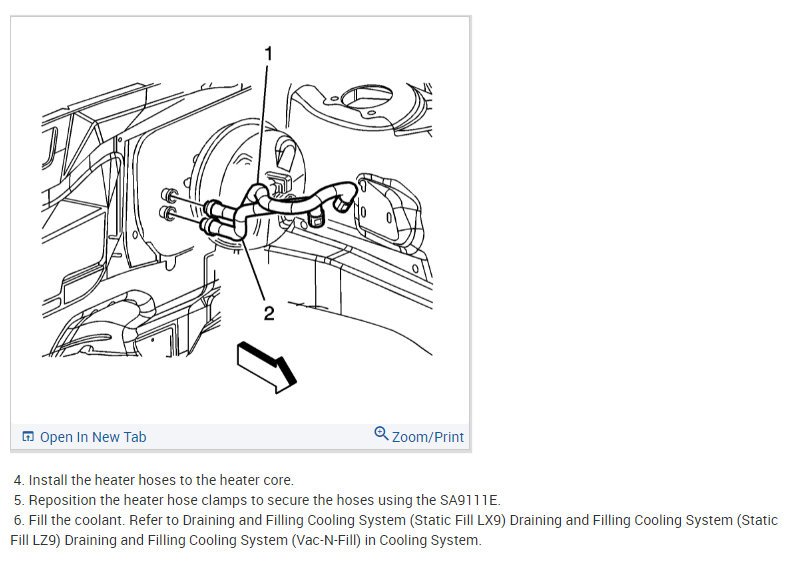 1

2

Open In New Tab

Zoom/Print

4. Install the heater hoses to the heater core.
5. Reposition the heater hose clamps to secure the hoses using the SA9111E.
6. Fill the coolant. Refer to Draining and Filling Cooling System (Static Fill LX9) Draining and Filling Cooling System (Static Fill LZ9) Draining and Filling Cooling System (Vac-N-Fill) in Cooling System.