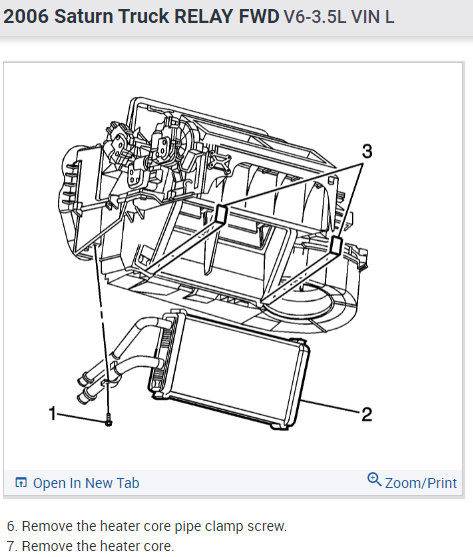 2006 Saturn Truck RELAY FWD V6-3.5L VIN L

3

1

2

Open In New Tab

Zoom/Print

6. Remove the heater core pipe clamp screw.
7. Remove the heater core.