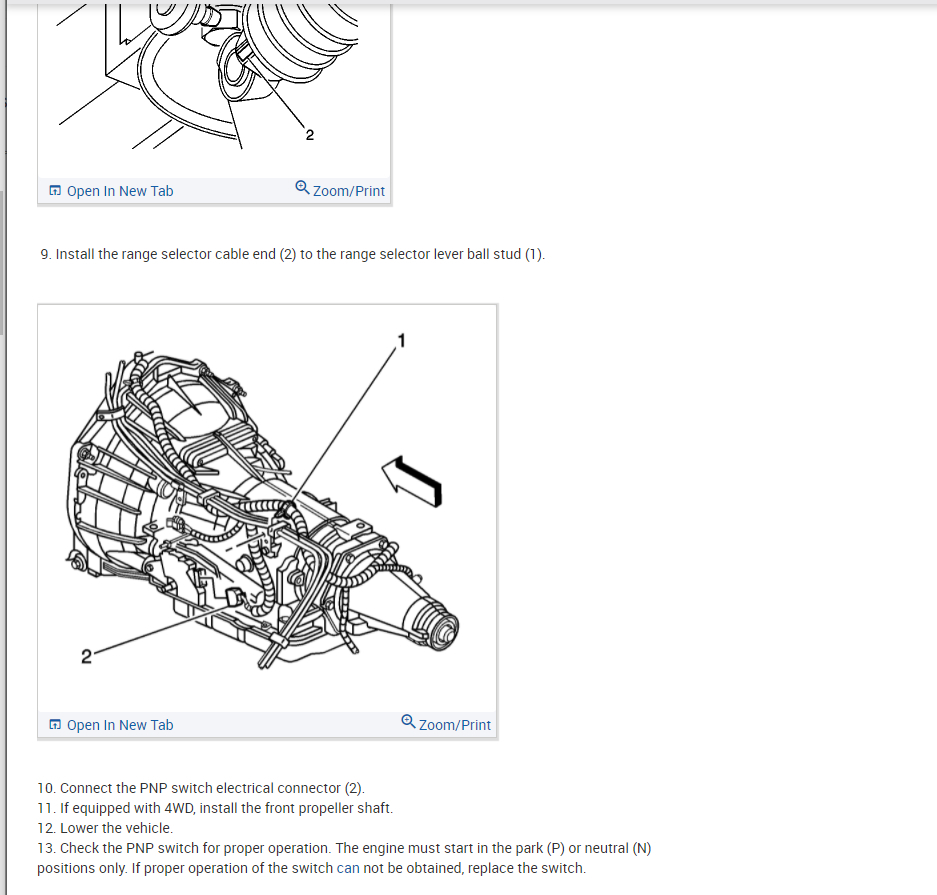 2

Open In New Tab Zoom/Print

9. Install the range selector cable end (2) to the range selector lever ball stud (1).

1

2

Open In New Tab Zoom/Print

10. Connect the PNP switch electrical connector (2).
11. If equipped with 4WD, install the front propeller shaft.
12. Lower the vehicle.
13. Check the PNP switch for proper operation. The engine must start in the park (P) or neutral (N) positions only. If proper operation of the switch can not be obtained, replace the switch.