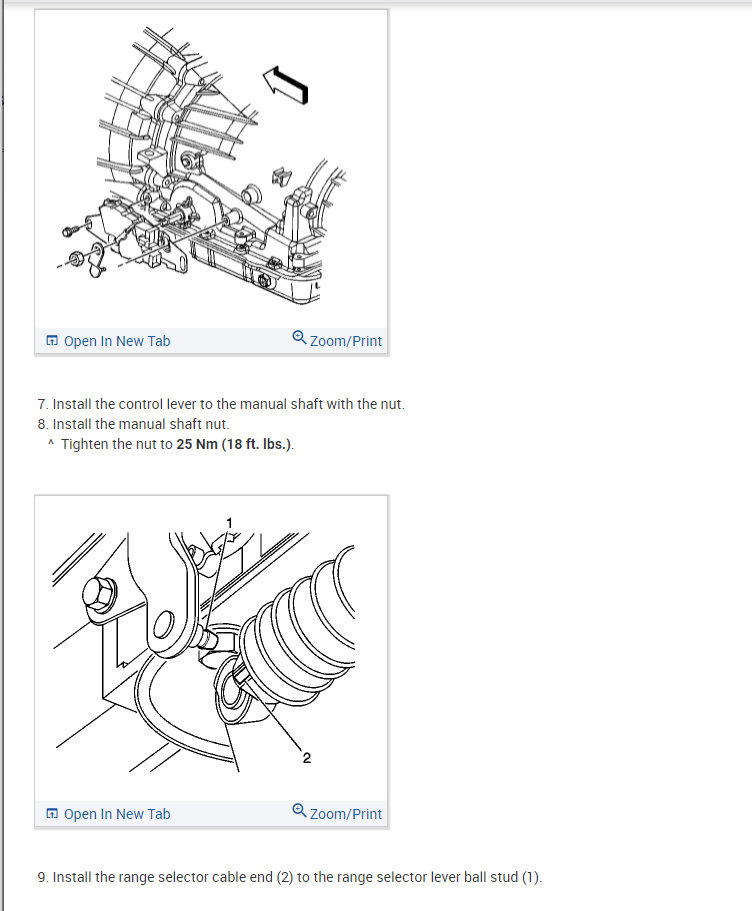 Open In New Tab

Zoom/Print

7. Install the control lever to the manual shaft with the nut.
8. Install the manual shaft nut.
^ Tighten the nut to **25 Nm (18 ft. lbs.)**.

1

2

Open In New Tab

Zoom/Print

9. Install the range selector cable end (2) to the range selector lever ball stud (1).