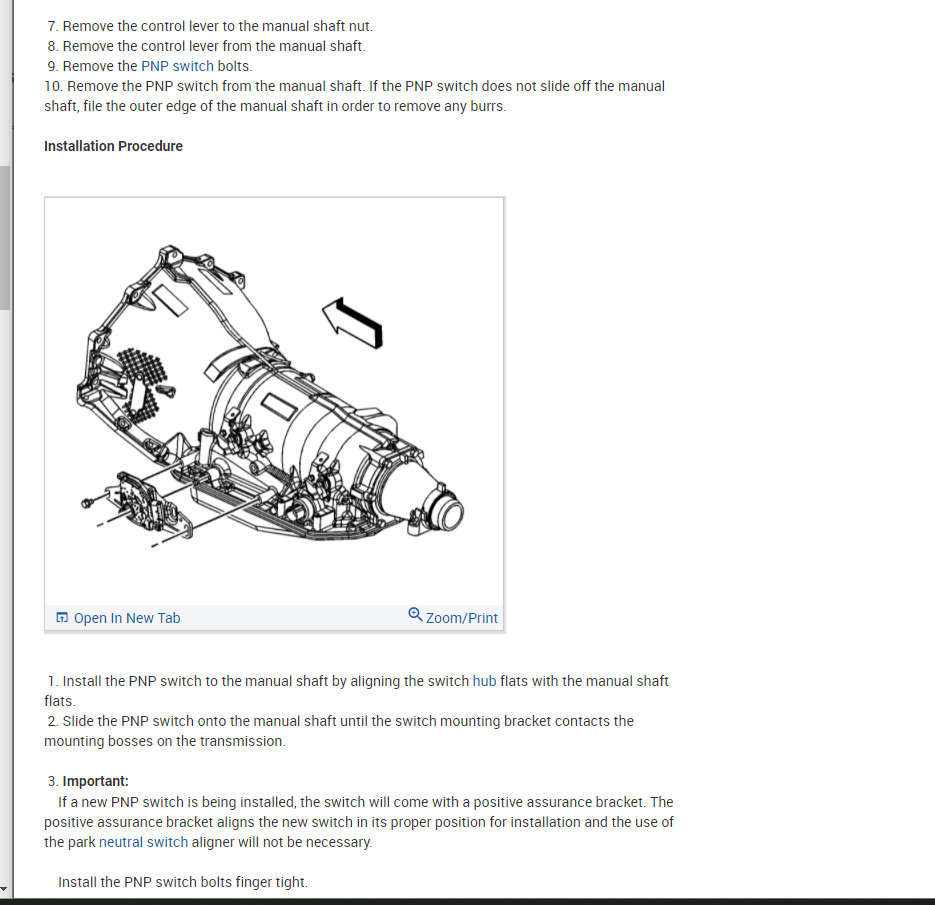 7. Remove the control lever to the manual shaft nut.
8. Remove the control lever from the manual shaft.
9. Remove the PNP switch bolts.
10. Remove the PNP switch from the manual shaft. If the PNP switch does not slide off the manual shaft, file the outer edge of the manual shaft in order to remove any burrs.

Installation Procedure

Open In New Tab
Zoom/Print

1. Install the PNP switch to the manual shaft by aligning the switch hub flats with the manual shaft flats.
2. Slide the PNP switch onto the manual shaft until the switch mounting bracket contacts the mounting bosses on the transmission.

3. Important:
If a new PNP switch is being installed, the switch will come with a positive assurance bracket. The positive assurance bracket aligns the new switch in its proper position for installation and the use of the park neutral switch aligner will not be necessary.

Install the PNP switch bolts finger tight.