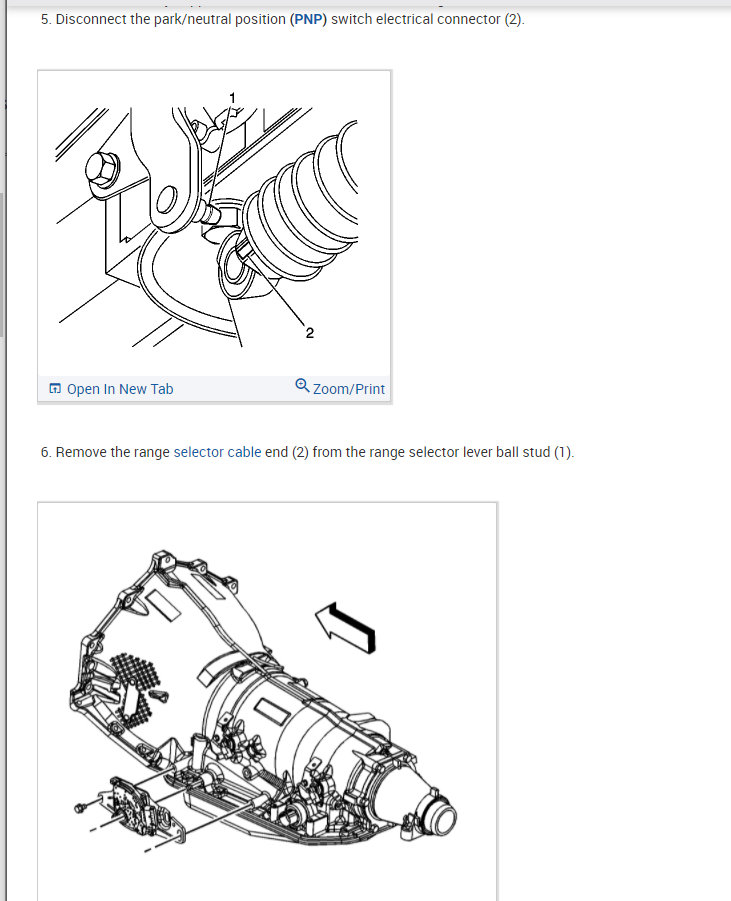 5. Disconnect the park/neutral position (PNP) switch electrical connector (2).

1

2

Open In New Tab

Zoom/Print

6. Remove the range selector cable end (2) from the range selector lever ball stud (1).