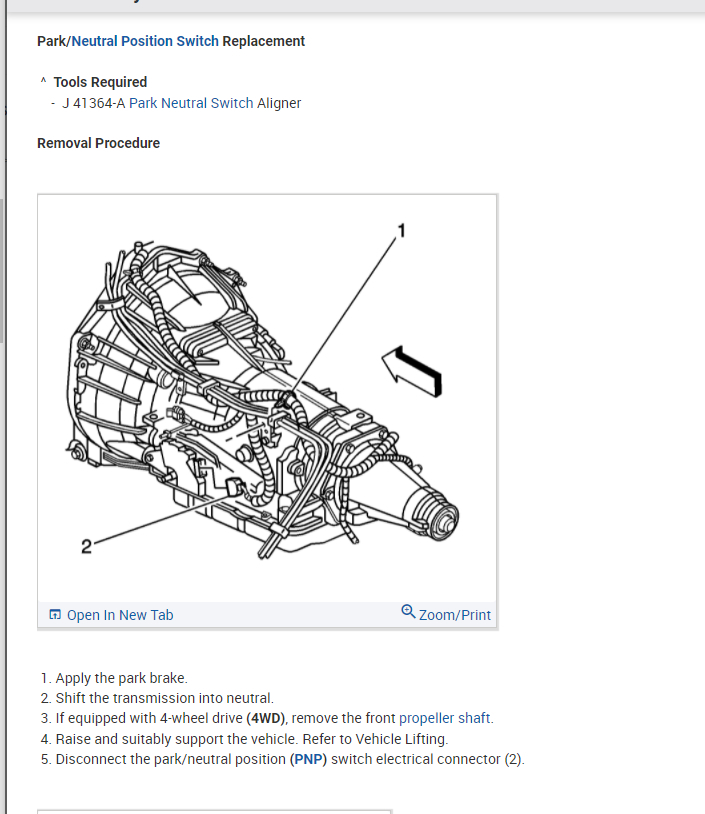 Park/Neutral Position Switch Replacement

^ Tools Required
- J 41364-A Park Neutral Switch Aligner

Removal Procedure

1

2

Open In New Tab

Zoom/Print

1. Apply the park brake.
2. Shift the transmission into neutral.
3. If equipped with 4-wheel drive (4WD), remove the front propeller shaft.
4. Raise and suitably support the vehicle. Refer to Vehicle Lifting.
5. Disconnect the park/neutral position (PNP) switch electrical connector (2).