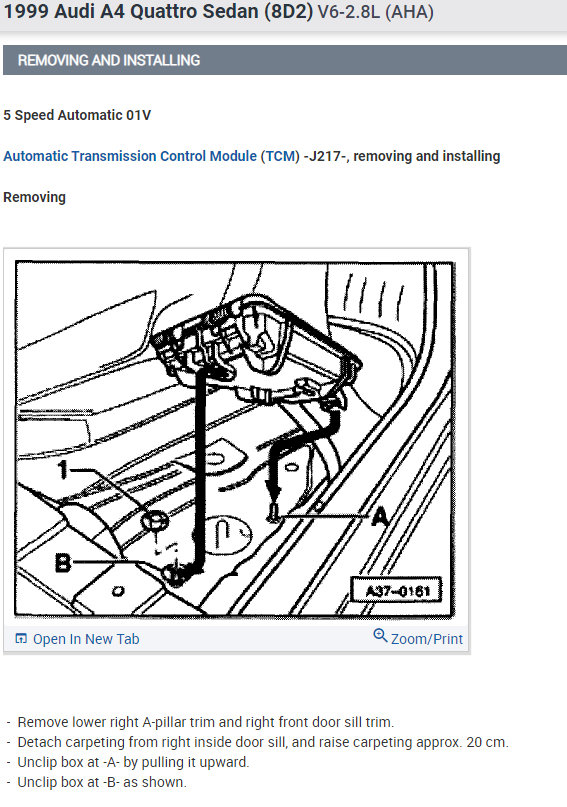 1999 Audi A4 Quattro Sedan (8D2) V6-2.8L (AHA)

REMOVING AND INSTALLING

5 Speed Automatic 01V

Automatic Transmission Control Module (TCM) -J217-, removing and installing

Removing

1

B

A

A37-0161

Open In New Tab

Zoom/Print

- Remove lower right A-pillar trim and right front door sill trim.
- Detach carpeting from right inside door sill, and raise carpeting approx. 20 cm.
- Unclip box at -A- by pulling it upward.
- Unclip box at -B- as shown.