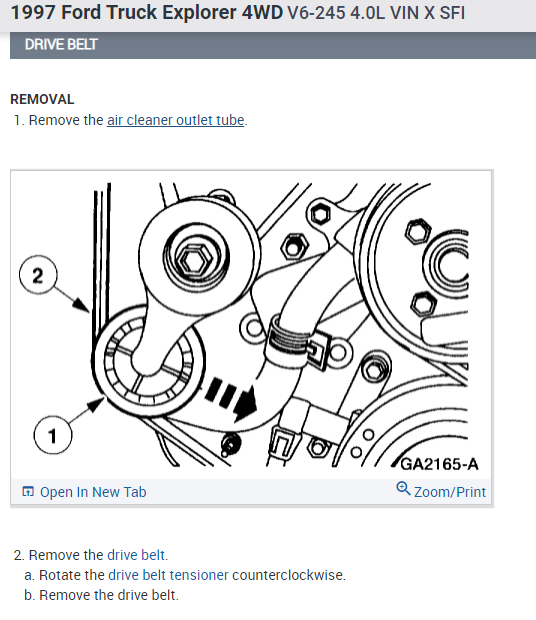 1997 Ford Truck Explorer 4WD V6-245 4.0L VIN X SFI

DRIVE BELT

REMOVAL

1. Remove the air cleaner outlet tube.

2

1

GA2165-A

Open In New Tab

Zoom/Print

2. Remove the drive belt.

a. Rotate the drive belt tensioner counterclockwise.

b. Remove the drive belt.