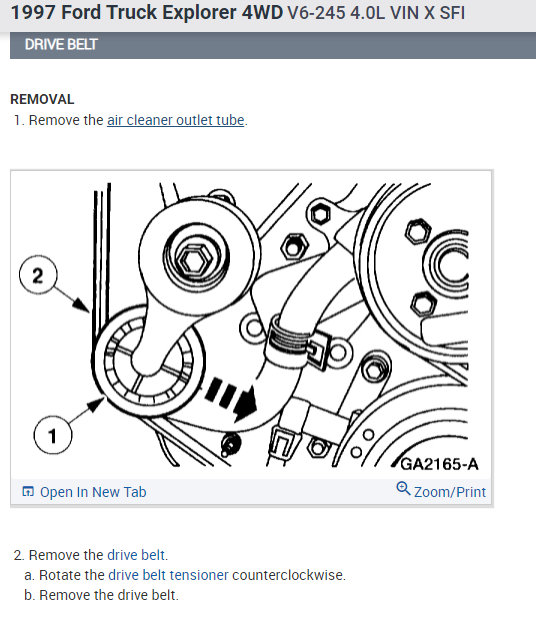 1997 Ford Truck Explorer 4WD V6-245 4.0L VIN X SFI

DRIVE BELT

REMOVAL

1. Remove the air cleaner outlet tube.

2

1

GA2165-A

Open In New Tab

Zoom/Print

2. Remove the drive belt.

a. Rotate the drive belt tensioner counterclockwise.

b. Remove the drive belt.