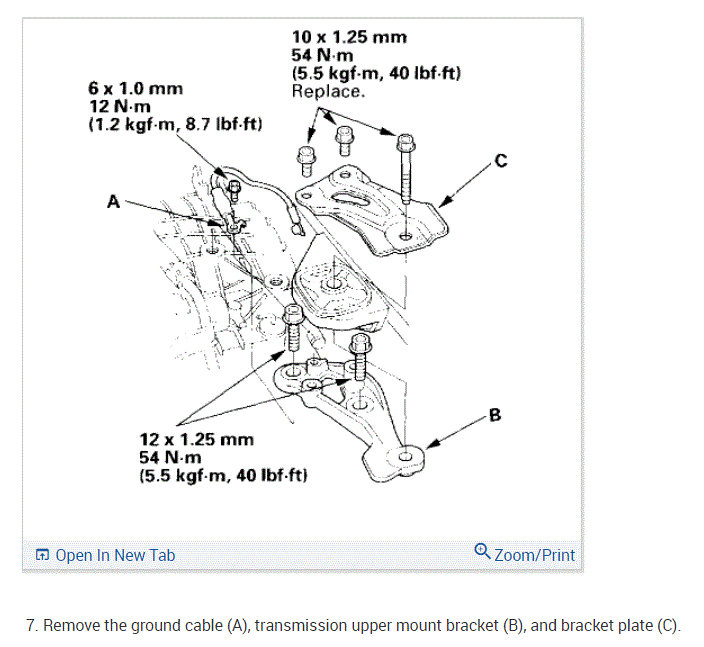 10 x 1.25 mm
54 N·m
(5.5 kgf·m, 40 lbf·ft)
Replace.

6 x 1.0 mm
12 N·m
(1.2 kgf·m, 8.7 lbf·ft)

A

C

B

12 x 1.25 mm
54 N·m
(5.5 kgf·m, 40 lbf·ft)

Open In New Tab

Zoom/Print

7. Remove the ground cable (A), transmission upper mount bracket (B), and bracket plate (C).