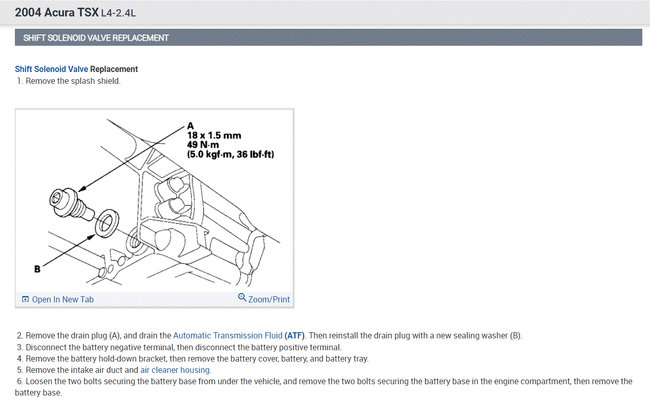 2004 Acura TSX L4-2.4L

SHIFT SOLENOID VALVE REPLACEMENT

Shift Solenoid Valve Replacement
1. Remove the splash shield.

A
18 x 1.5 mm
49 N·m
(5.0 kgf·m, 36 lbf·ft)

B

Open In New Tab

Zoom/Print

2. Remove the drain plug (A), and drain the Automatic Transmission Fluid (ATF). Then reinstall the drain plug with a new sealing washer (B).
3. Disconnect the battery negative terminal, then disconnect the battery positive terminal.
4. Remove the battery hold-down bracket, then remove the battery cover, battery, and battery tray.
5. Remove the intake air duct and air cleaner housing.
6. Loosen the two bolts securing the battery base from under the vehicle, and remove the two bolts securing the battery base in the engine compartment, then remove the battery base.