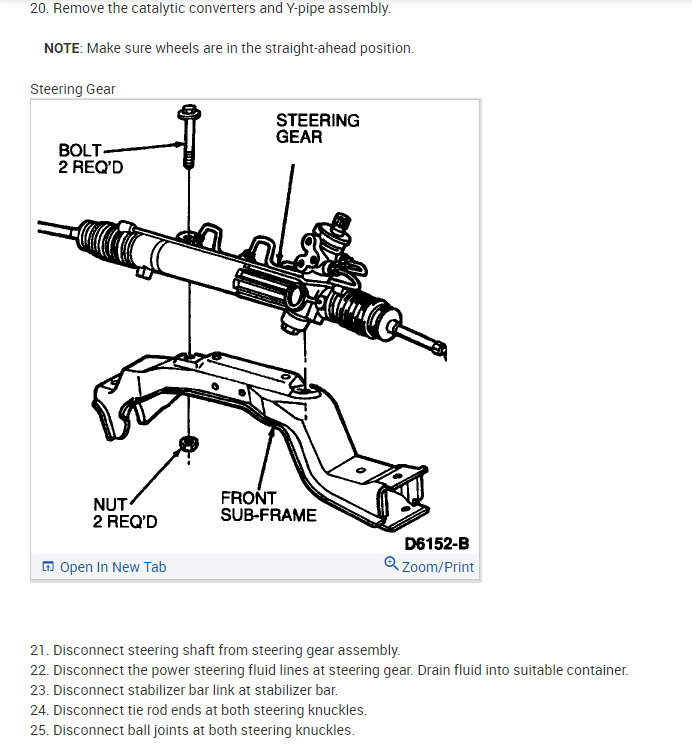 20. Remove the catalytic converters and Y-pipe assembly.

NOTE: Make sure wheels are in the straight-ahead position.

Steering Gear

BOLT 2 REQ'D

STEERING GEAR

NUT 2 REQ'D

FRONT SUB-FRAME

D6152-B

Open In New Tab

Zoom/Print

21. Disconnect steering shaft from steering gear assembly.
22. Disconnect the power steering fluid lines at steering gear. Drain fluid into suitable container.
23. Disconnect stabilizer bar link at stabilizer bar.
24. Disconnect tie rod ends at both steering knuckles.
25. Disconnect ball joints at both steering knuckles.