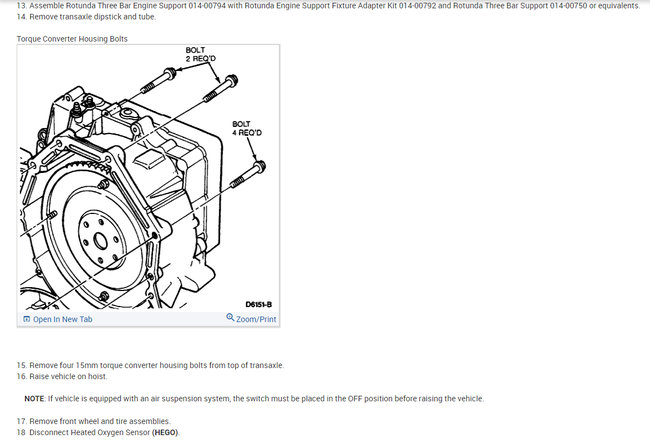 13. Assemble Rotunda Three Bar Engine Support 014-00794 with Rotunda Engine Support Fixture Adapter Kit 014-00792 and Rotunda Three Bar Support 014-00750 or equivalents.
14. Remove transaxle dipstick and tube.

Torque Converter Housing Bolts

BOLT
2 REQ'D

BOLT
4 REQ'D

D6151-B

Open In New Tab

Zoom/Print

15. Remove four 15mm torque converter housing bolts from top of transaxle.
16. Raise vehicle on hoist.

NOTE: If vehicle is equipped with an air suspension system, the switch must be placed in the OFF position before raising the vehicle.

17. Remove front wheel and tire assemblies.
18 Disconnect Heated Oxygen Sensor (HEGO).