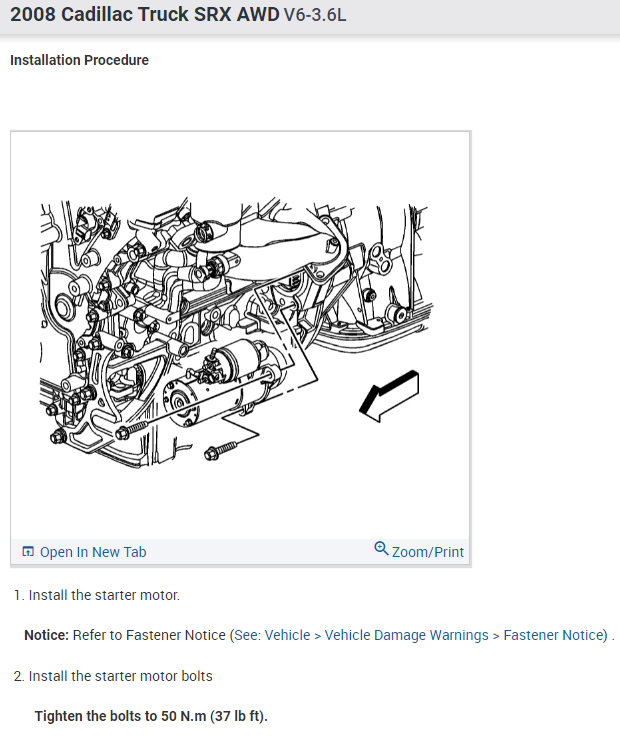 2008 Cadillac Truck SRX AWD V6-3.6L

Installation Procedure

Open In New Tab

Zoom/Print

1. Install the starter motor.

Notice: Refer to Fastener Notice (See: Vehicle > Vehicle Damage Warnings > Fastener Notice) .

2. Install the starter motor bolts

Tighten the bolts to 50 N.m (37 lb ft).