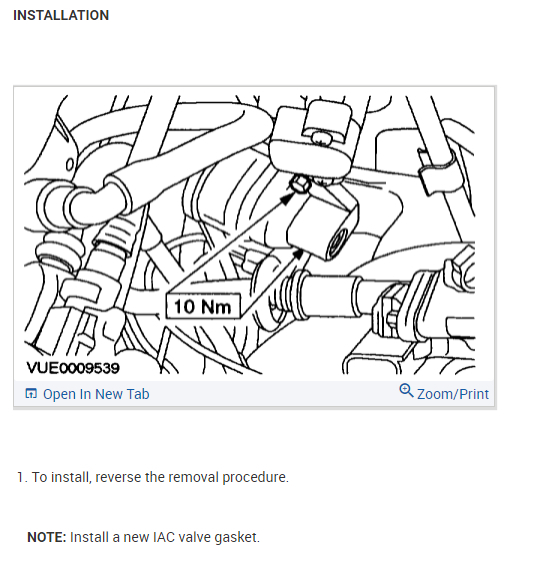 INSTALLATION

10 Nm

VUE0009539

Open In New Tab

Zoom/Print

1. To install, reverse the removal procedure.

NOTE: Install a new IAC valve gasket.