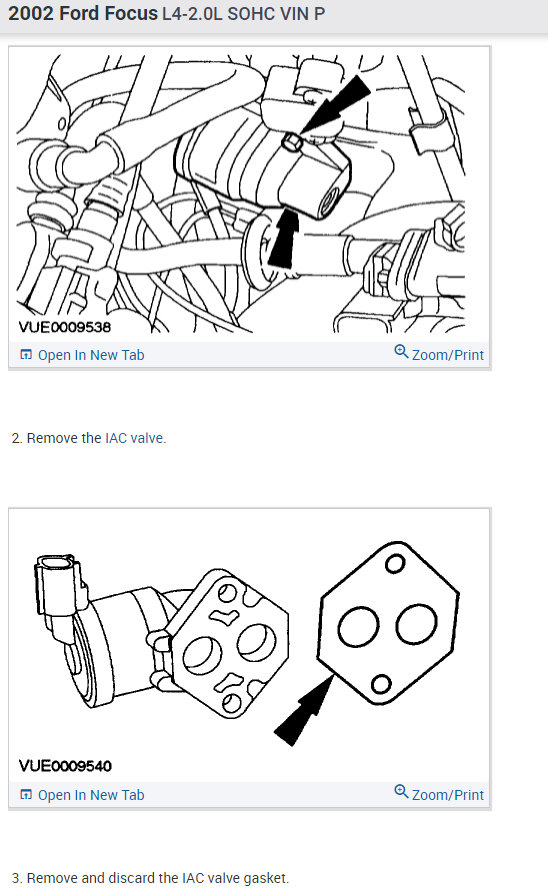 2002 Ford Focus L4-2.0L SOHC VIN P

VUE0009538

Open In New Tab

Zoom/Print

2. Remove the IAC valve.

VUE0009540

Open In New Tab

Zoom/Print

3. Remove and discard the IAC valve gasket.