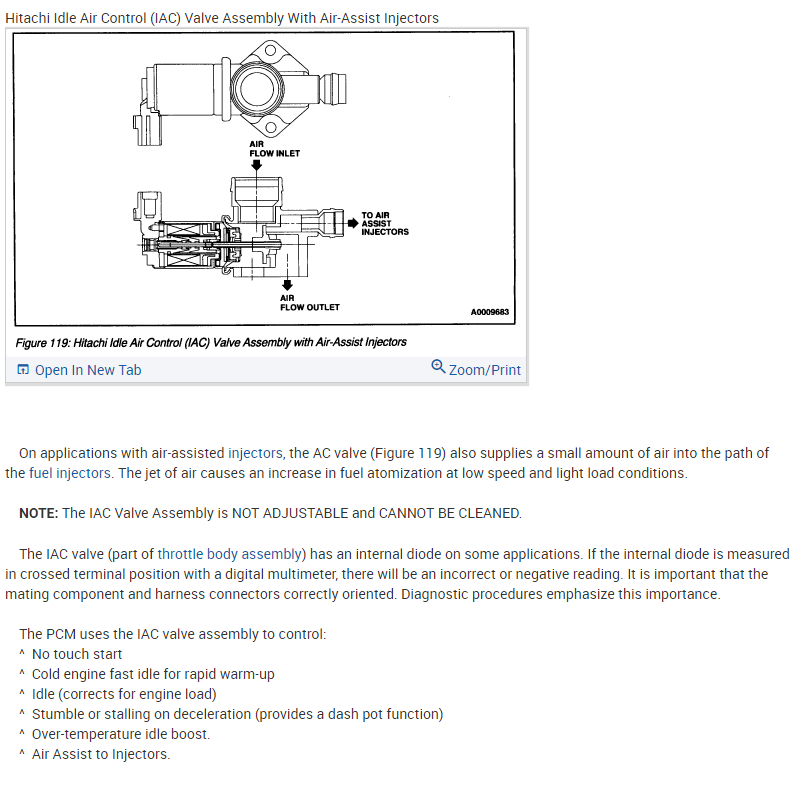 Hitachi Idle Air Control (IAC) Valve Assembly With Air-Assist Injectors

AIR FLOW INLET

TO AIR ASSIST INJECTORS

AIR FLOW OUTLET

A0009683

Figure 119: Hitachi Idle Air Control (IAC) Valve Assembly with Air-Assist Injectors

Open In New Tab

Zoom/Print

On applications with air-assisted injectors, the AC valve (Figure 119) also supplies a small amount of air into the path of the fuel injectors. The jet of air causes an increase in fuel atomization at low speed and light load conditions.

NOTE: The IAC Valve Assembly is NOT ADJUSTABLE and CANNOT BE CLEANED.

The IAC valve (part of throttle body assembly) has an internal diode on some applications. If the internal diode is measured in crossed terminal position with a digital multimeter, there will be an incorrect or negative reading. It is important that the mating component and harness connectors correctly oriented. Diagnostic procedures emphasize this importance.

The PCM uses the IAC valve assembly to control:
^ No touch start
^ Cold engine fast idle for rapid warm-up
^ Idle (corrects for engine load)
^ Stumble or stalling on deceleration (provides a dash pot function)
^ Over-temperature idle boost.
^ Air Assist to Injectors.