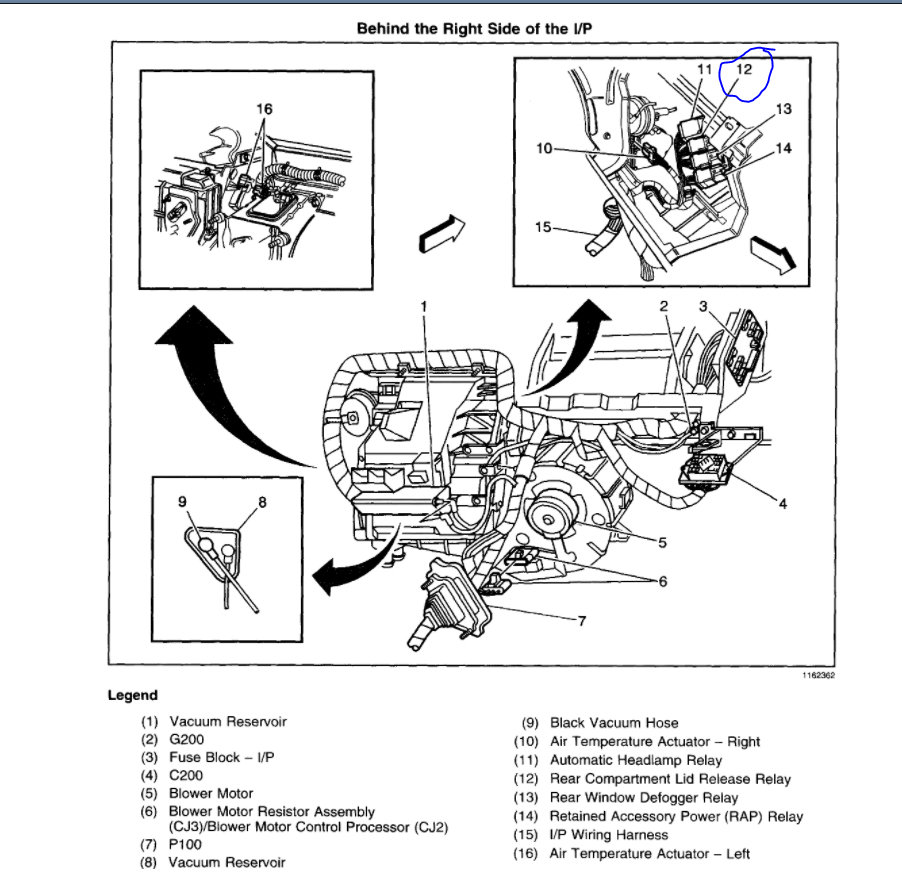 Behind the Right Side of the I/P

16

11
12
13
10
14
15

1
2
3
4
5
6
7
9
8

1162362

Legend

(1) Vacuum Reservoir
(2) G200
(3) Fuse Block – I/P
(4) C200
(5) Blower Motor
(6) Blower Motor Resistor Assembly (CJ3)/Blower Motor Control Processor (CJ2)
(7) P100
(8) Vacuum Reservoir

(9) Black Vacuum Hose
(10) Air Temperature Actuator – Right
(11) Automatic Headlamp Relay
(12) Rear Compartment Lid Release Relay
(13) Rear Window Defogger Relay
(14) Retained Accessory Power (RAP) Relay
(15) I/P Wiring Harness
(16) Air Temperature Actuator – Left