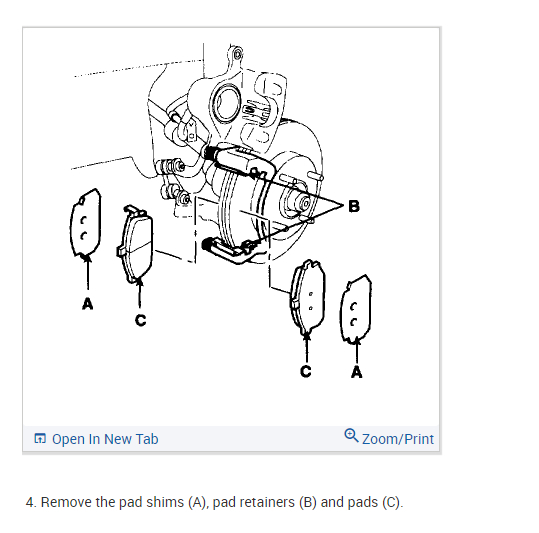 B

A

C

C

A

Open In New Tab

Zoom/Print

4. Remove the pad shims (A), pad retainers (B) and pads (C).