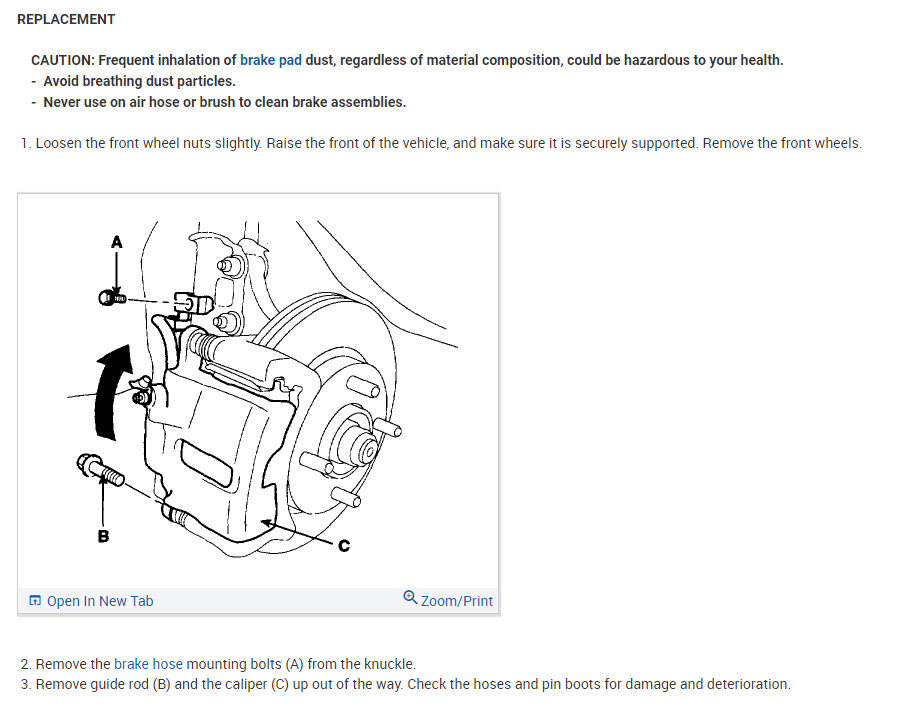 REPLACEMENT

CAUTION: Frequent inhalation of brake pad dust, regardless of material composition, could be hazardous to your health.
- Avoid breathing dust particles.
- Never use on air hose or brush to clean brake assemblies.

1. Loosen the front wheel nuts slightly. Raise the front of the vehicle, and make sure it is securely supported. Remove the front wheels.

A

B

C

Open In New Tab

Zoom/Print

2. Remove the brake hose mounting bolts (A) from the knuckle.
3. Remove guide rod (B) and the caliper (C) up out of the way. Check the hoses and pin boots for damage and deterioration.