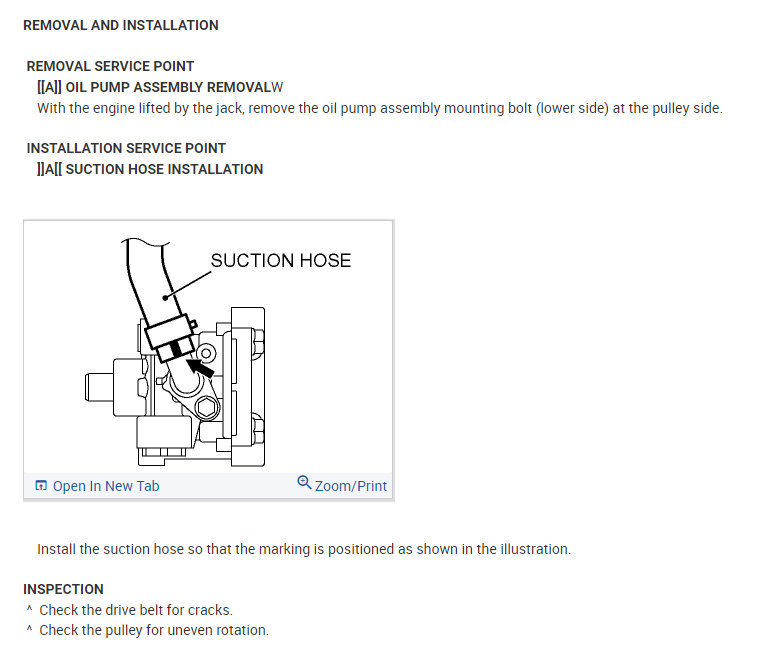 REMOVAL AND INSTALLATION

REMOVAL SERVICE POINT
[[A]] OIL PUMP ASSEMBLY REMOVALW
With the engine lifted by the jack, remove the oil pump assembly mounting bolt (lower side) at the pulley side.

INSTALLATION SERVICE POINT
]]A[[ SUCTION HOSE INSTALLATION

SUCTION HOSE

Open In New Tab
Zoom/Print

Install the suction hose so that the marking is positioned as shown in the illustration.

INSPECTION
^ Check the drive belt for cracks.
^ Check the pulley for uneven rotation.