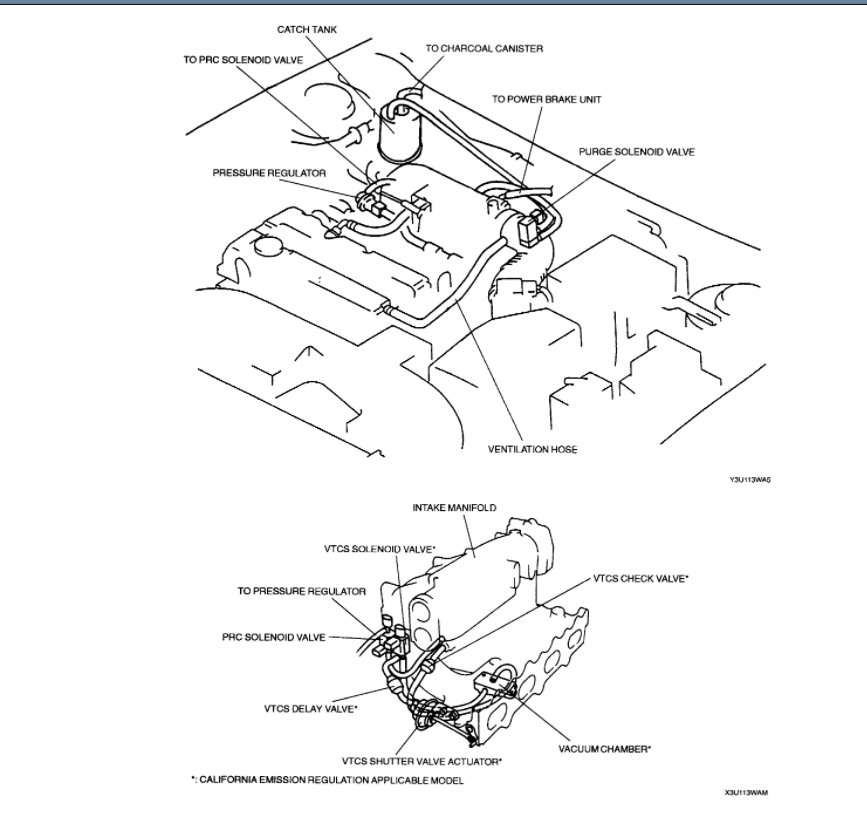 CATCH TANK
TO PRC SOLENOID VALVE
TO CHARCOAL CANISTER
TO POWER BRAKE UNIT
PURGE SOLENOID VALVE
PRESSURE REGULATOR
VENTILATION HOSE
Y3U113WA5

INTAKE MANIFOLD
VTCS SOLENOID VALVE*
VTCS CHECK VALVE*
TO PRESSURE REGULATOR
PRC SOLENOID VALVE
VTCS DELAY VALVE*
VACUUM CHAMBER*
VTCS SHUTTER VALVE ACTUATOR*
*: CALIFORNIA EMISSION REGULATION APPLICABLE MODEL
X3U113WAM