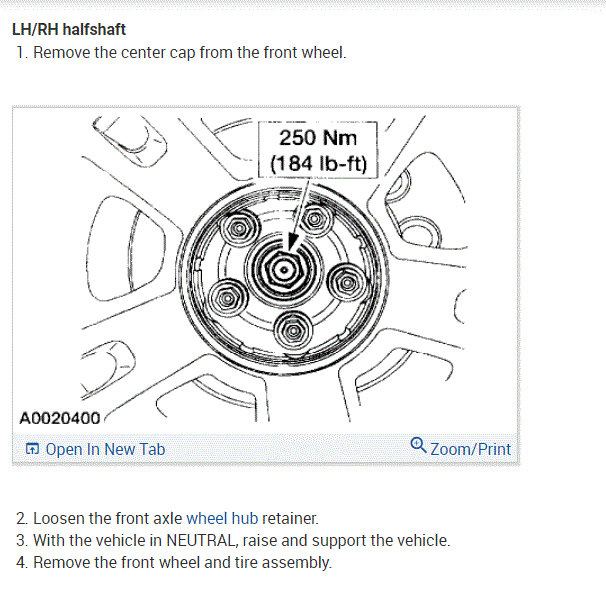 LH/RH halfshaft
1. Remove the center cap from the front wheel.

250 Nm
(184 lb-ft)

A0020400

Open In New Tab
Zoom/Print

2. Loosen the front axle wheel hub retainer.
3. With the vehicle in NEUTRAL, raise and support the vehicle.
4. Remove the front wheel and tire assembly.