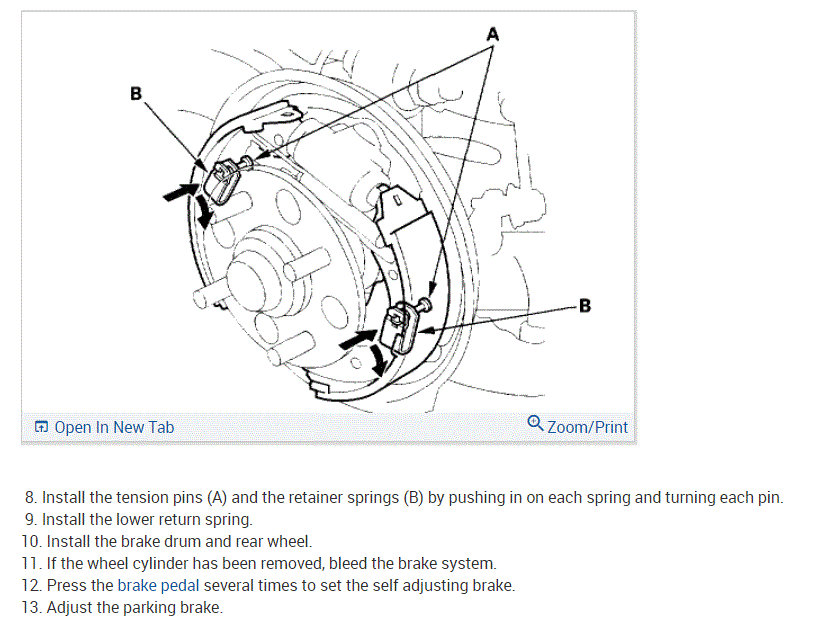 A

B

B

Open In New Tab

Zoom/Print

8. Install the tension pins (A) and the retainer springs (B) by pushing in on each spring and turning each pin.
9. Install the lower return spring.
10. Install the brake drum and rear wheel.
11. If the wheel cylinder has been removed, bleed the brake system.
12. Press the brake pedal several times to set the self adjusting brake.
13. Adjust the parking brake.