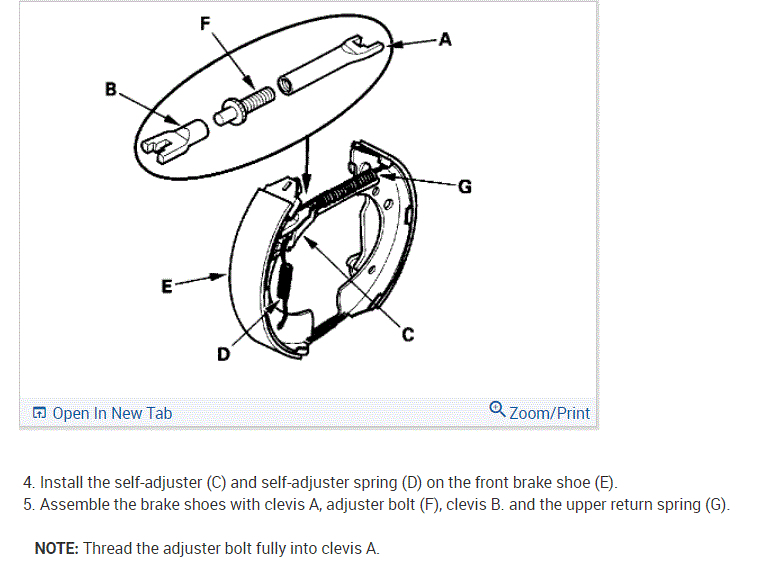 F
A
B
G
E
C
D

Open In New Tab
Zoom/Print

4. Install the self-adjuster (C) and self-adjuster spring (D) on the front brake shoe (E).
5. Assemble the brake shoes with clevis A, adjuster bolt (F), clevis B. and the upper return spring (G).

NOTE: Thread the adjuster bolt fully into clevis A.