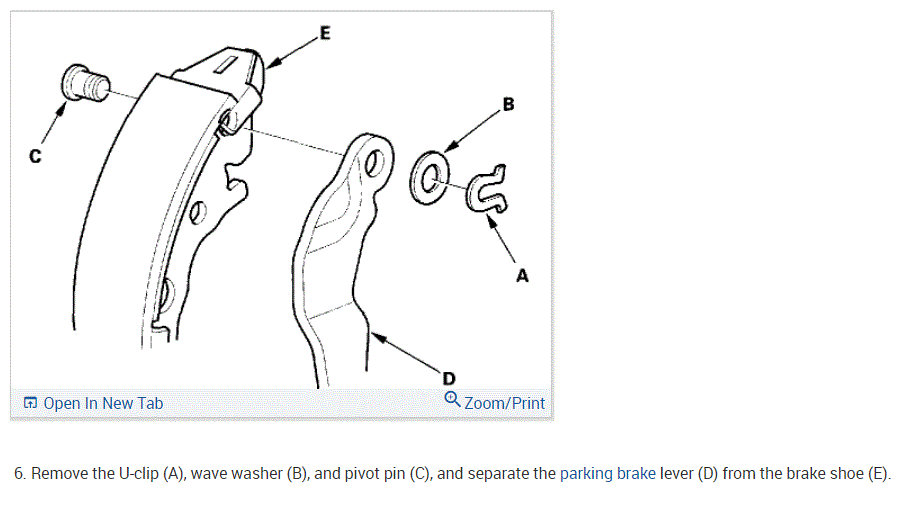 E

B

C

A

D

Open In New Tab

Zoom/Print

6. Remove the U-clip (A), wave washer (B), and pivot pin (C), and separate the parking brake lever (D) from the brake shoe (E).