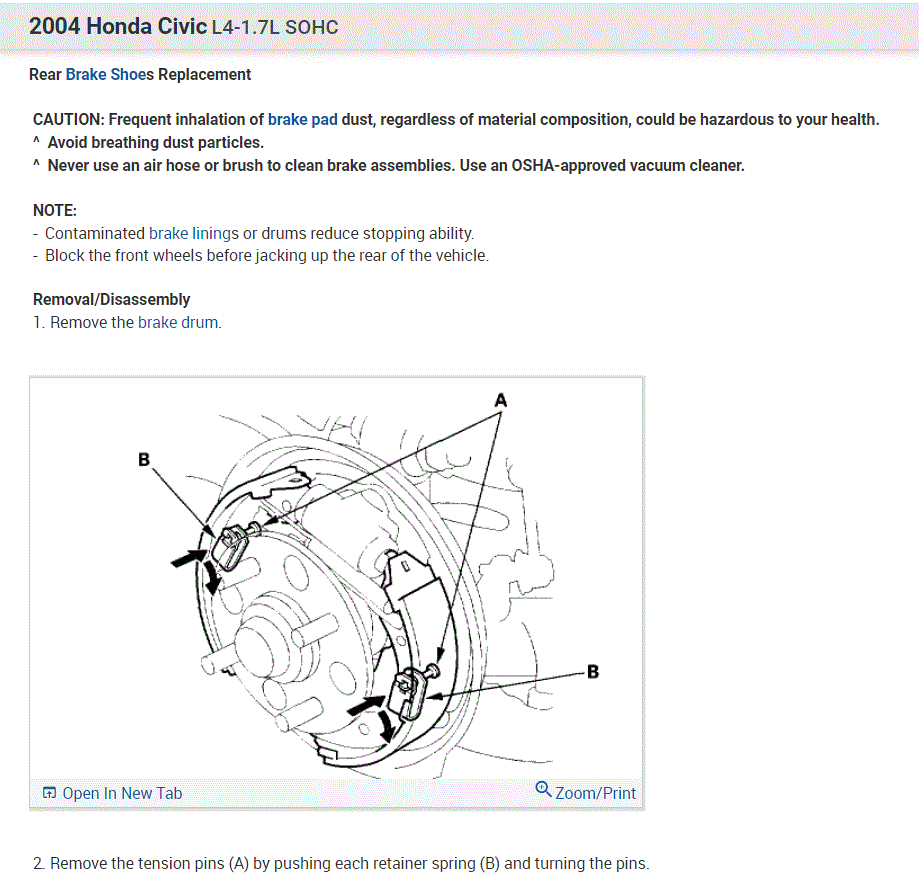 2004 Honda Civic L4-1.7L SOHC

Rear Brake Shoes Replacement

CAUTION: Frequent inhalation of brake pad dust, regardless of material composition, could be hazardous to your health.
^ Avoid breathing dust particles.
^ Never use an air hose or brush to clean brake assemblies. Use an OSHA-approved vacuum cleaner.

NOTE:
- Contaminated brake linings or drums reduce stopping ability.
- Block the front wheels before jacking up the rear of the vehicle.

Removal/Disassembly
1. Remove the brake drum.

A
B
B

Open In New Tab
Zoom/Print

2. Remove the tension pins (A) by pushing each retainer spring (B) and turning the pins.