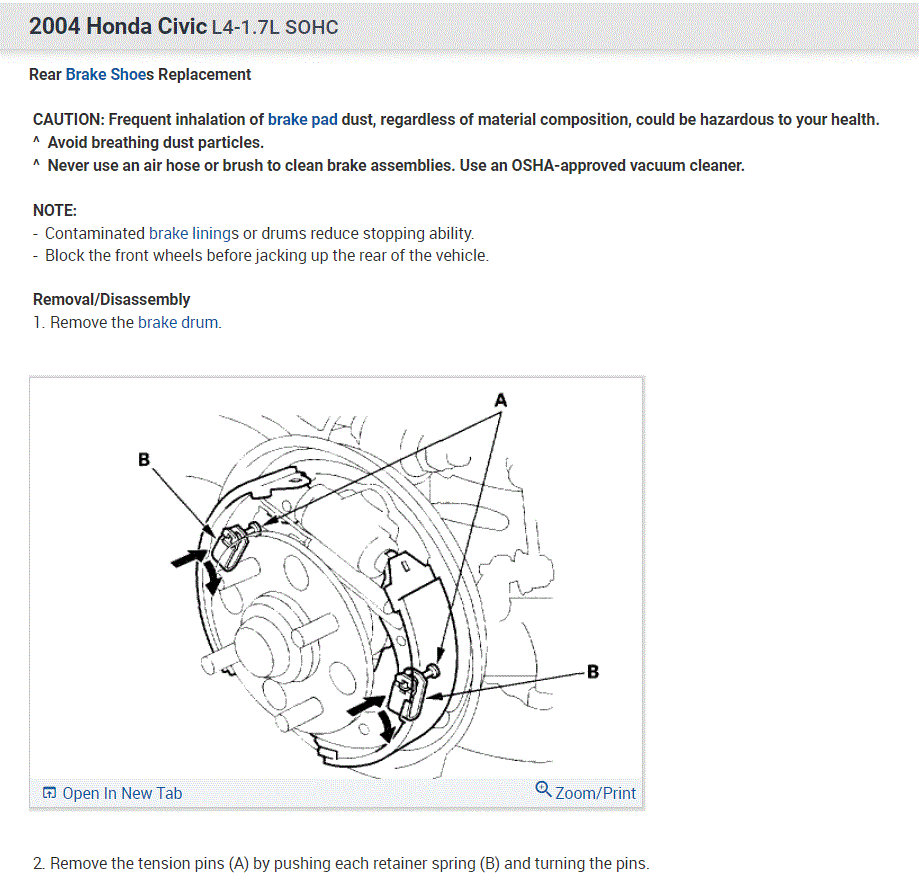 2004 Honda Civic L4-1.7L SOHC

Rear Brake Shoes Replacement

CAUTION: Frequent inhalation of brake pad dust, regardless of material composition, could be hazardous to your health.
^ Avoid breathing dust particles.
^ Never use an air hose or brush to clean brake assemblies. Use an OSHA-approved vacuum cleaner.

NOTE:
- Contaminated brake linings or drums reduce stopping ability.
- Block the front wheels before jacking up the rear of the vehicle.

Removal/Disassembly
1. Remove the brake drum.

A
B
B

Open In New Tab
Zoom/Print

2. Remove the tension pins (A) by pushing each retainer spring (B) and turning the pins.