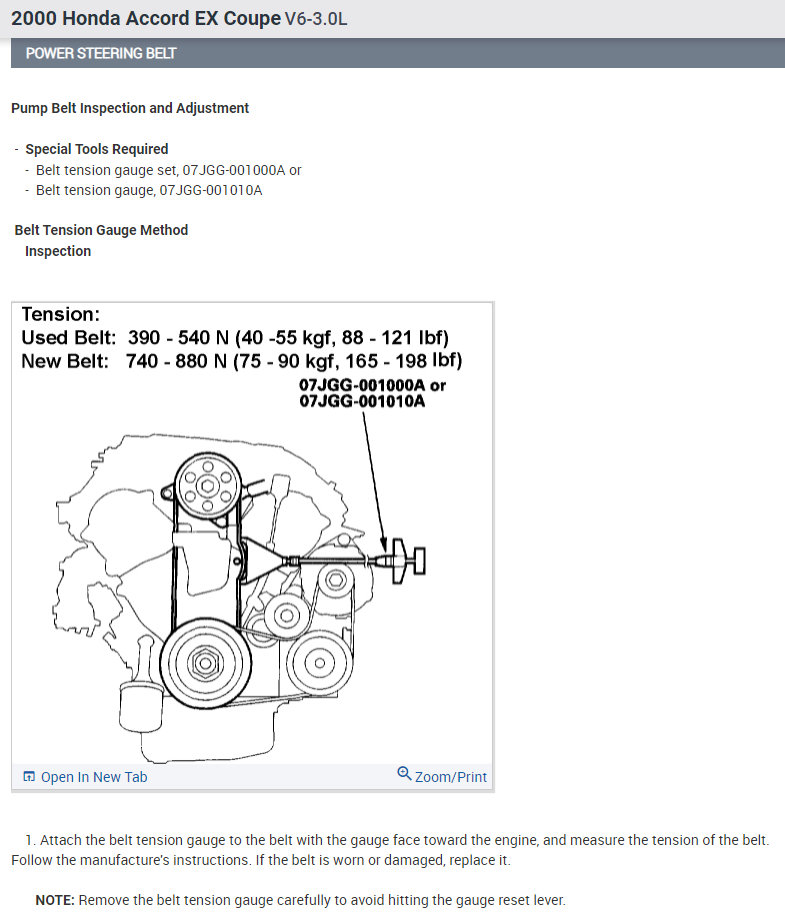 2000 Honda Accord EX Coupe V6-3.0L

POWER STEERING BELT

Pump Belt Inspection and Adjustment

- Special Tools Required
- Belt tension gauge set, 07JGG-001000A or
- Belt tension gauge, 07JGG-001010A

Belt Tension Gauge Method
Inspection

Tension:
Used Belt: 390 - 540 N (40 -55 kgf, 88 - 121 lbf)
New Belt: 740 - 880 N (75 - 90 kgf, 165 - 198 lbf)

07JGG-001000A or
07JGG-001010A

Open In New Tab
Zoom/Print

1. Attach the belt tension gauge to the belt with the gauge face toward the engine, and measure the tension of the belt. Follow the manufacture's instructions. If the belt is worn or damaged, replace it.

NOTE: Remove the belt tension gauge carefully to avoid hitting the gauge reset lever.