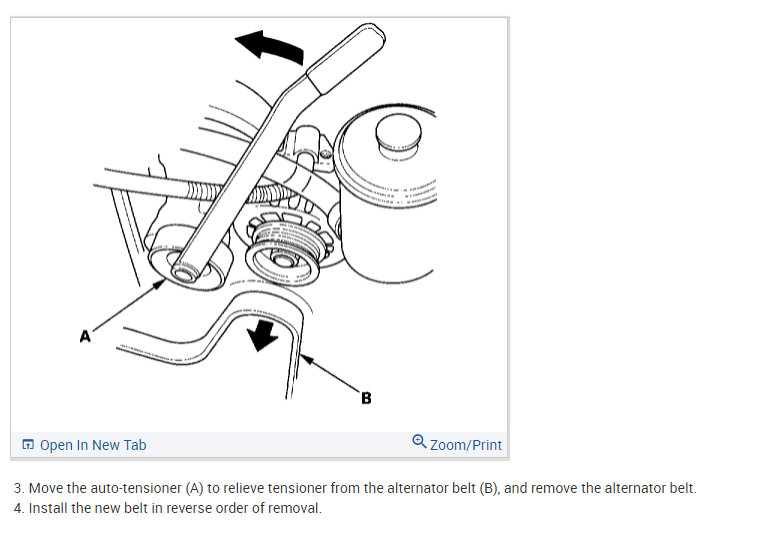 A

B

Open In New Tab

Zoom/Print

3. Move the auto-tensioner (A) to relieve tensioner from the alternator belt (B), and remove the alternator belt.
4. Install the new belt in reverse order of removal.