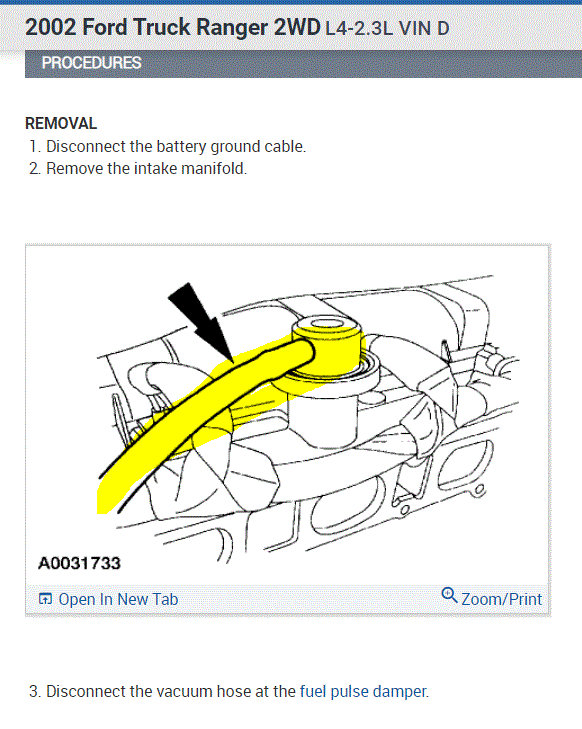 2002 Ford Truck Ranger 2WD L4-2.3L VIN D

PROCEDURES

REMOVAL
1. Disconnect the battery ground cable.
2. Remove the intake manifold.

A0031733

Open In New Tab
Zoom/Print

3. Disconnect the vacuum hose at the fuel pulse damper.