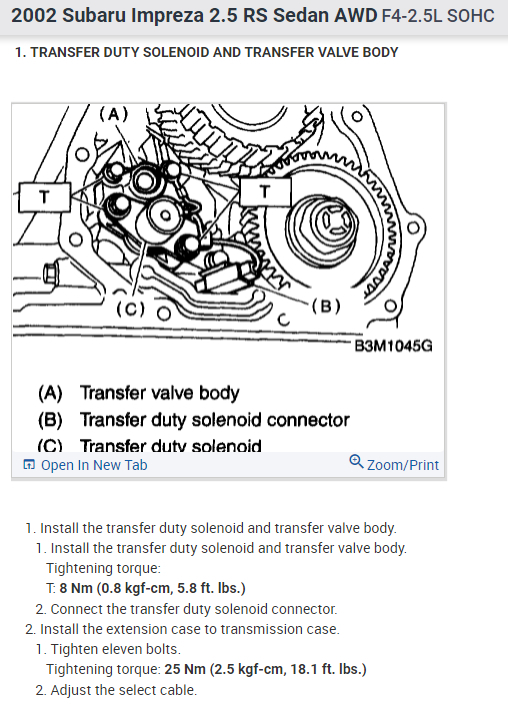 2002 Subaru Impreza 2.5 RS Sedan AWD F4-2.5L SOHC

1. TRANSFER DUTY SOLENOID AND TRANSFER VALVE BODY

(A)
T
T
(C)
(B)
B3M1045G

(A) Transfer valve body
(B) Transfer duty solenoid connector
(C) Transfer duty solenoid

Open In New Tab
Zoom/Print

1. Install the transfer duty solenoid and transfer valve body.
1. Install the transfer duty solenoid and transfer valve body.
Tightening torque:
T: 8 Nm (0.8 kgf-cm, 5.8 ft. lbs.)
2. Connect the transfer duty solenoid connector.
2. Install the extension case to transmission case.
1. Tighten eleven bolts.
Tightening torque: 25 Nm (2.5 kgf-cm, 18.1 ft. lbs.)
2. Adjust the select cable.