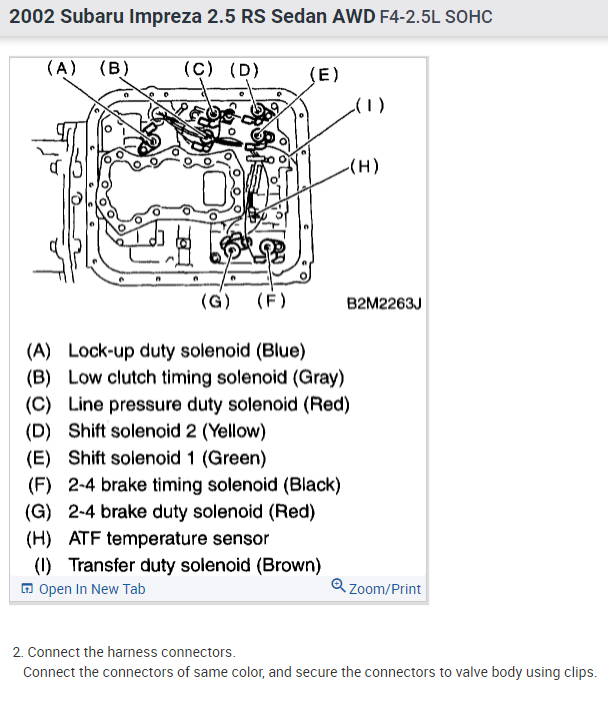 2002 Subaru Impreza 2.5 RS Sedan AWD F4-2.5L SOHC

(A) (B) (C) (D) (E) (I) (H) (G) (F) B2M2263J

(A) Lock-up duty solenoid (Blue)
(B) Low clutch timing solenoid (Gray)
(C) Line pressure duty solenoid (Red)
(D) Shift solenoid 2 (Yellow)
(E) Shift solenoid 1 (Green)
(F) 2-4 brake timing solenoid (Black)
(G) 2-4 brake duty solenoid (Red)
(H) ATF temperature sensor
(I) Transfer duty solenoid (Brown)

Open In New Tab
Zoom/Print

2. Connect the harness connectors.
Connect the connectors of same color, and secure the connectors to valve body using clips.