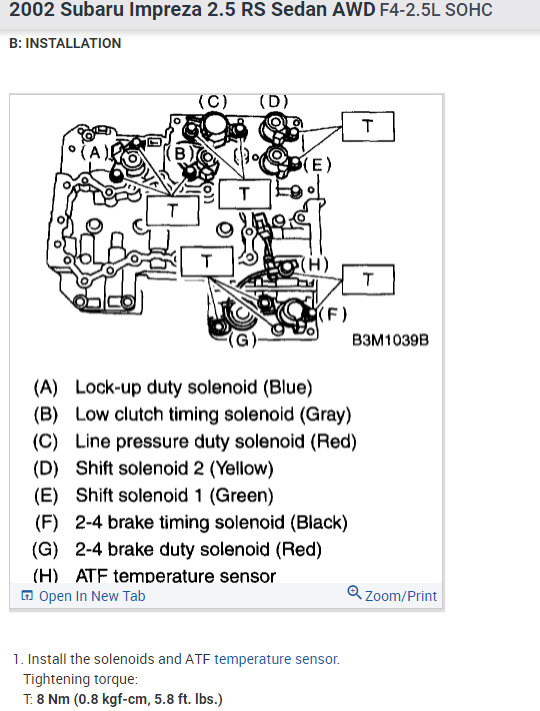 2002 Subaru Impreza 2.5 RS Sedan AWD F4-2.5L SOHC

B: INSTALLATION

(C) (D)
T
(A)
(B)
(E)
T
T
T
(H)
T
(F)
(G)
B3M1039B

(A) Lock-up duty solenoid (Blue)
(B) Low clutch timing solenoid (Gray)
(C) Line pressure duty solenoid (Red)
(D) Shift solenoid 2 (Yellow)
(E) Shift solenoid 1 (Green)
(F) 2-4 brake timing solenoid (Black)
(G) 2-4 brake duty solenoid (Red)
(H) ATF temperature sensor

Open In New Tab
Zoom/Print

1. Install the solenoids and ATF temperature sensor.
Tightening torque:
T: 8 Nm (0.8 kgf-cm, 5.8 ft. lbs.)