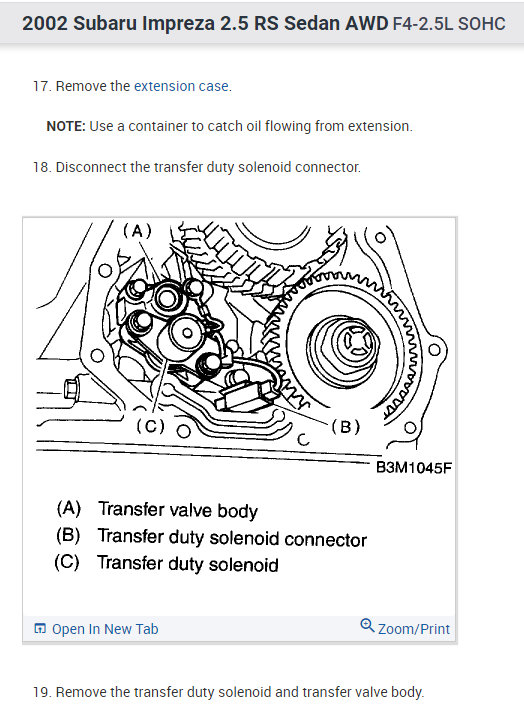 2002 Subaru Impreza 2.5 RS Sedan AWD F4-2.5L SOHC

17. Remove the extension case.

NOTE: Use a container to catch oil flowing from extension.

18. Disconnect the transfer duty solenoid connector.

(A)
(C)
(B)
B3M1045F

(A) Transfer valve body
(B) Transfer duty solenoid connector
(C) Transfer duty solenoid

Open In New Tab
Zoom/Print

19. Remove the transfer duty solenoid and transfer valve body.