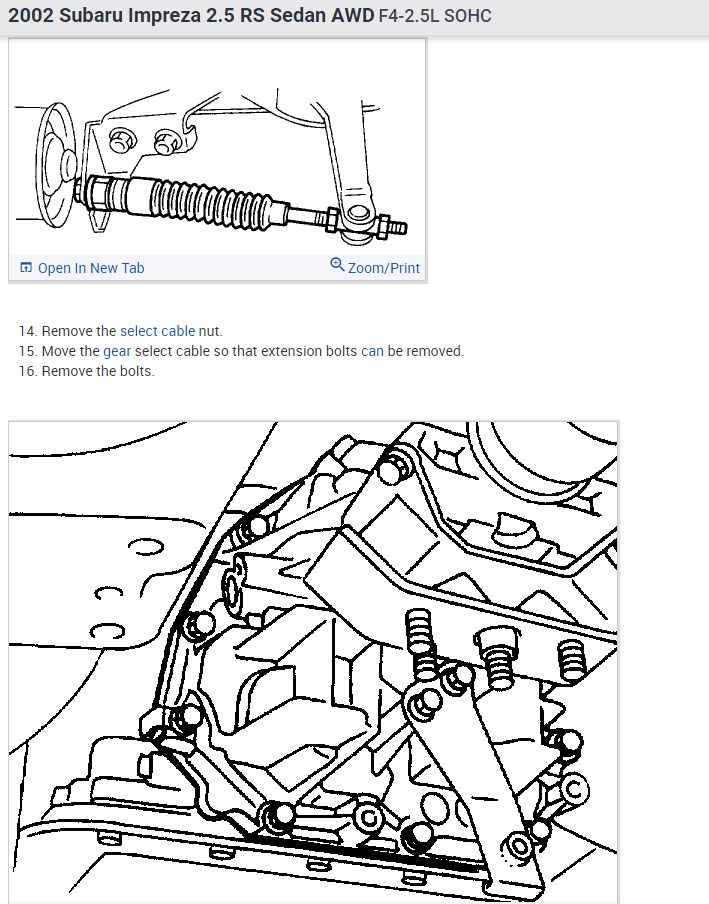 2002 Subaru Impreza 2.5 RS Sedan AWD F4-2.5L SOHC

Open In New Tab
Zoom/Print

14. Remove the select cable nut.
15. Move the gear select cable so that extension bolts can be removed.
16. Remove the bolts.