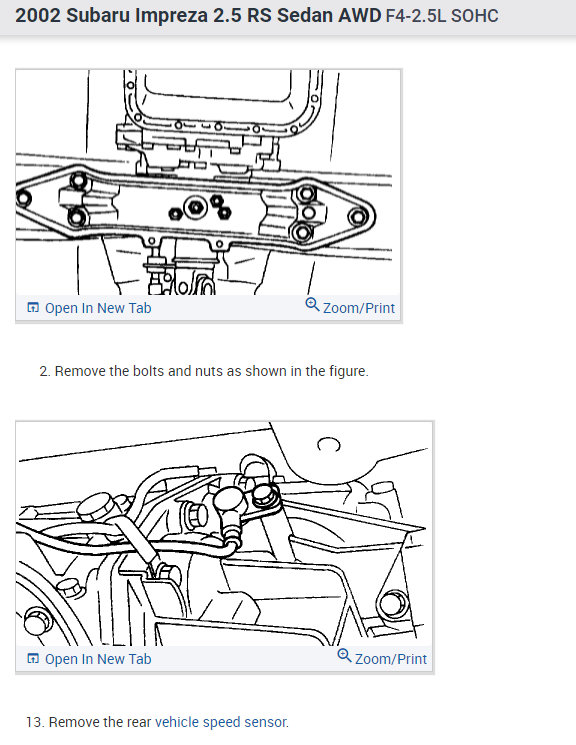 2002 Subaru Impreza 2.5 RS Sedan AWD F4-2.5L SOHC

Open In New Tab

Zoom/Print

2. Remove the bolts and nuts as shown in the figure.

Open In New Tab

Zoom/Print

13. Remove the rear vehicle speed sensor.